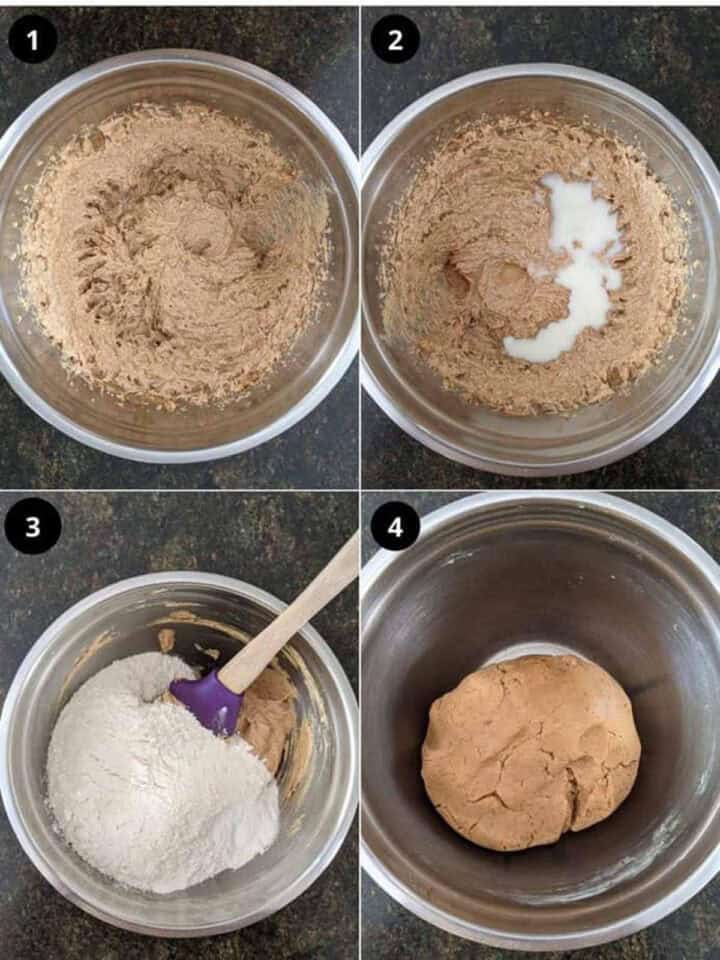 1

2

3

4