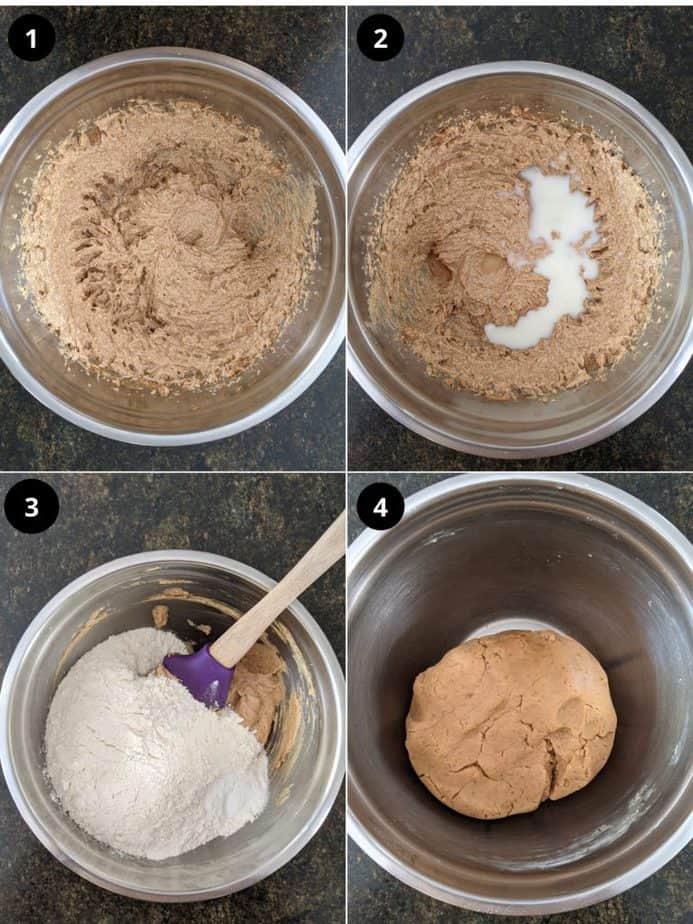 1

2

3

4